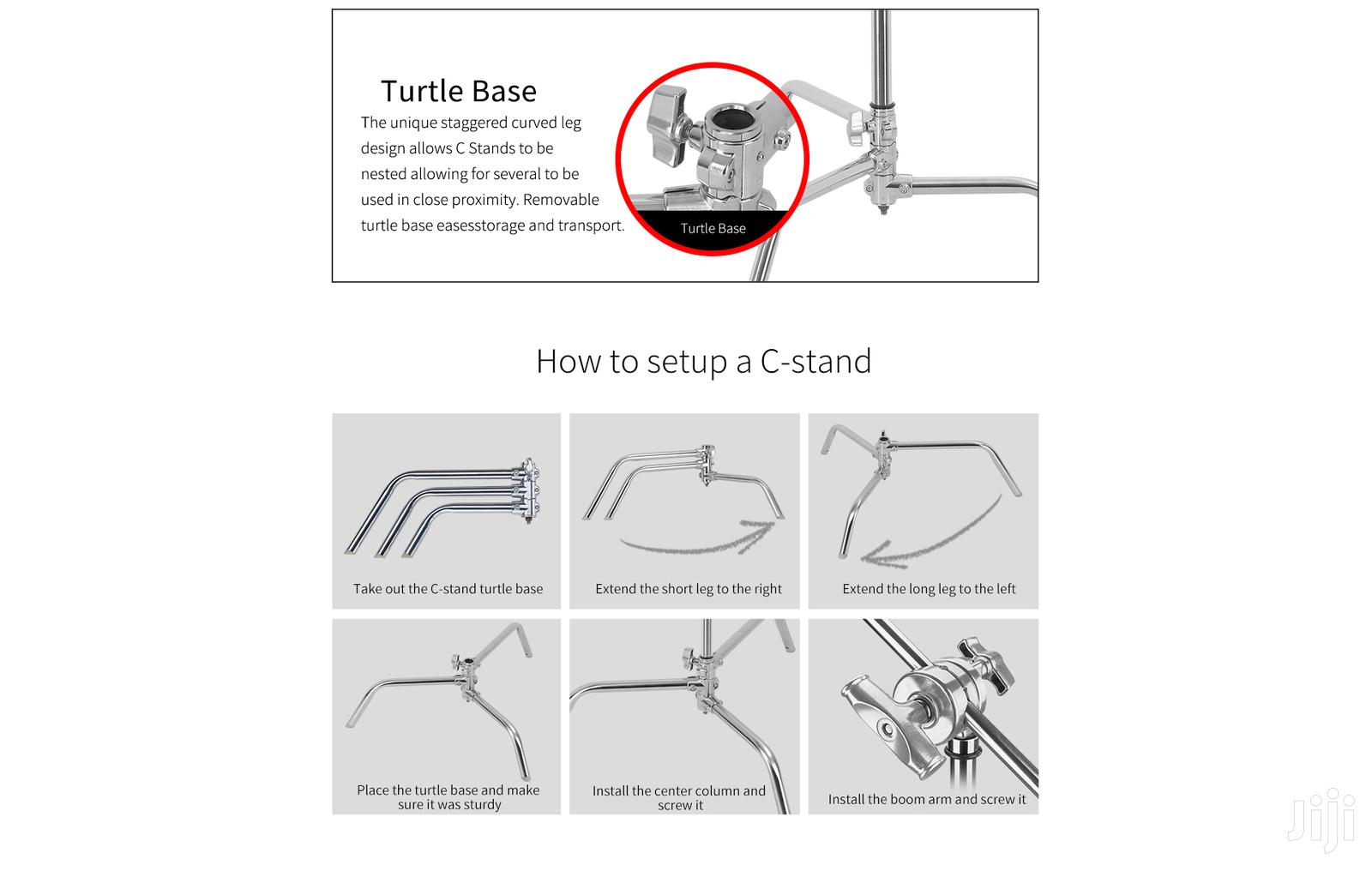 Turtle Base

The unique staggered curved leg design allows C Stands to be nested allowing for several to be used in close proximity. Removable turtle base easesstorage and transport.

Turtle Base

How to setup a C-stand

Take out the C-stand turtle base

Extend the short leg to the right

Extend the long leg to the left

Place the turtle base and make sure it was sturdy

Install the center column and screw it

Install the boom arm and screw it

Jiji