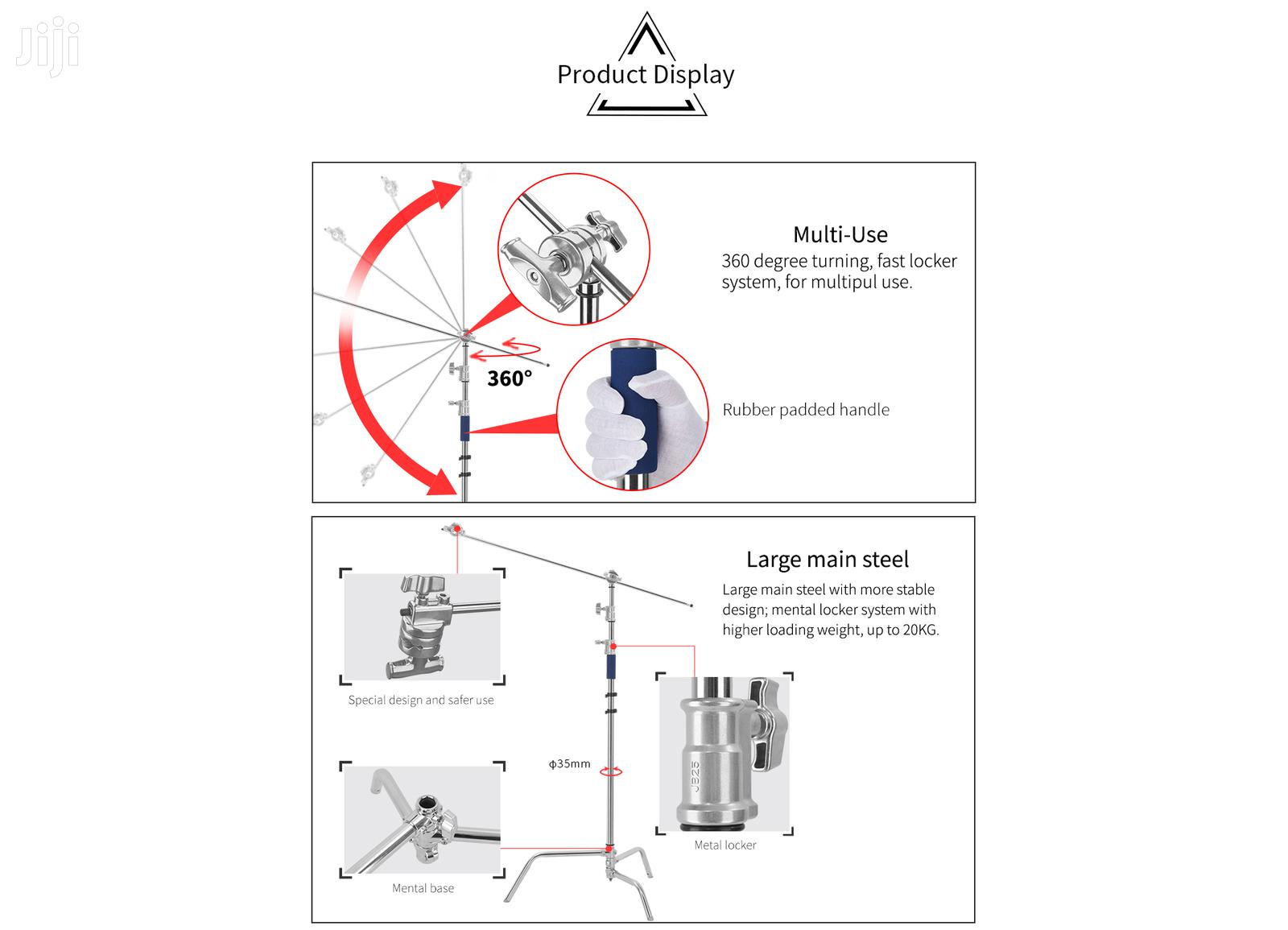 Jiji

Product Display

360°

Multi-Use

360 degree turning, fast locker system, for multipul use.

Rubber padded handle

Large main steel

Large main steel with more stable design; mental locker system with higher loading weight, up to 20KG.

Special design and safer use

ϕ35mm

JB25

Metal locker

Mental base